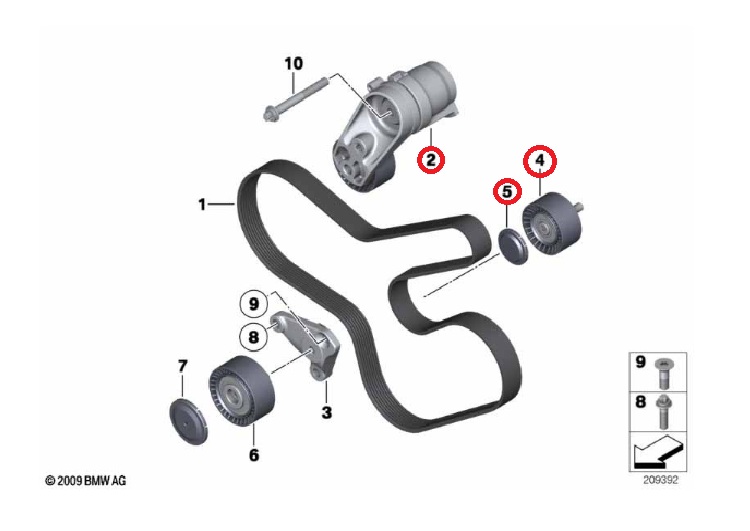 10

2

4

5

1

9

8

7

3

6

9

8

© 2009 BMW AG

209392