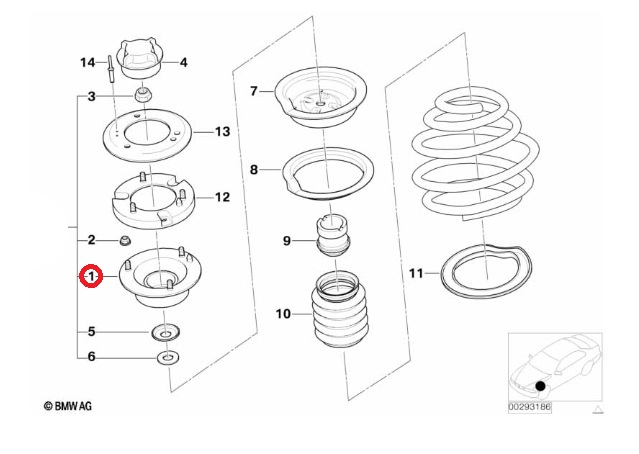 14
4
3
13
12
2
1
5
6
7
8
9
10
11
© BMW AG
00293186