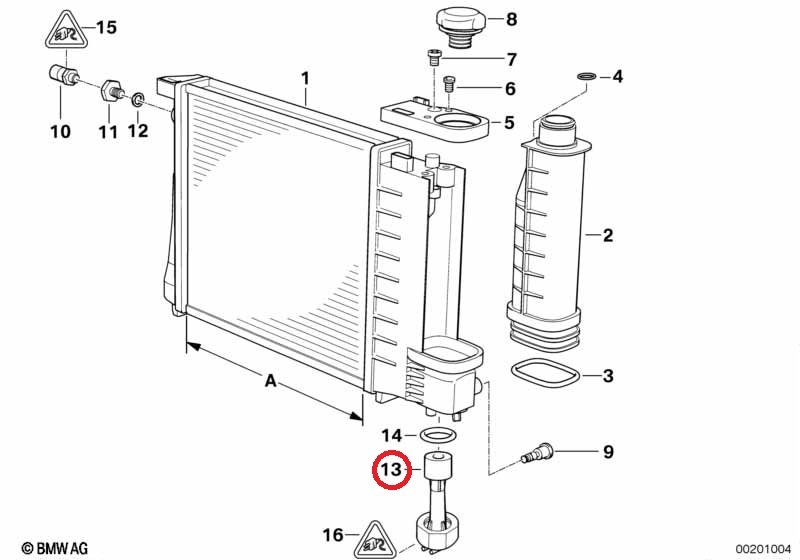 15
8
7
6
4
1
5
10
11
12
2
3
A
14
9
13
16
© BMW AG
00201004