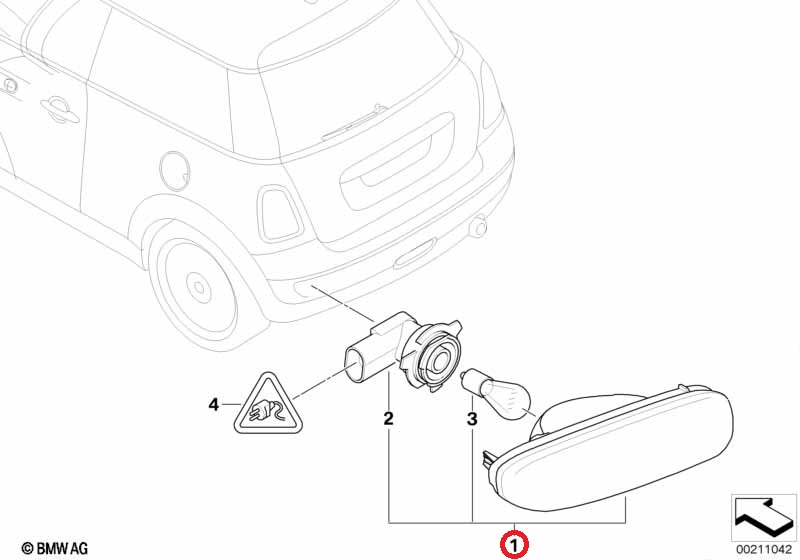 4
2
3
1
© BMW AG
00211042