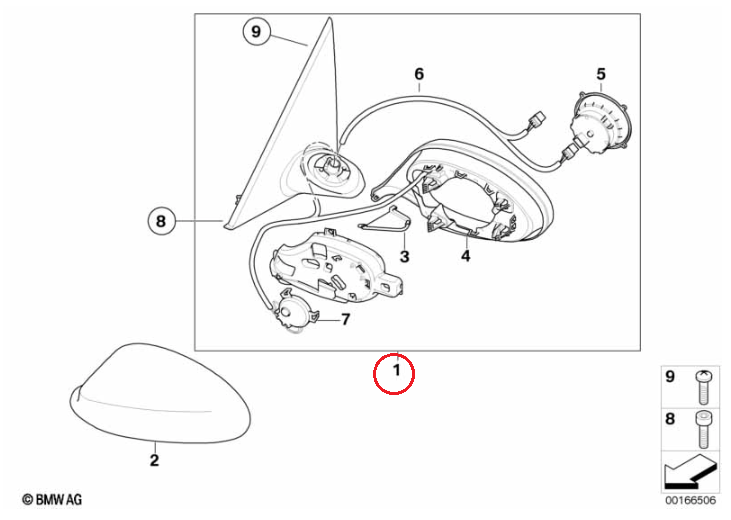 9
6
5
8
3
4
7
1
2
9
8
© BMW AG
00166506