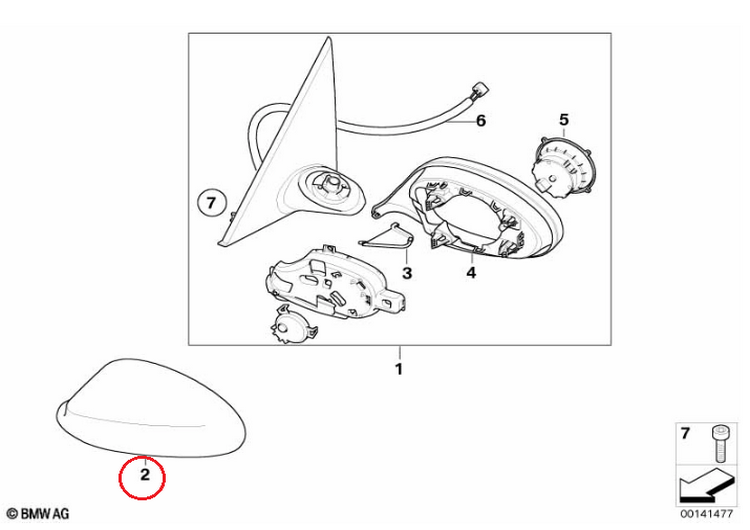 6
5
7
3
4
1
2
7
© BMW AG
00141477