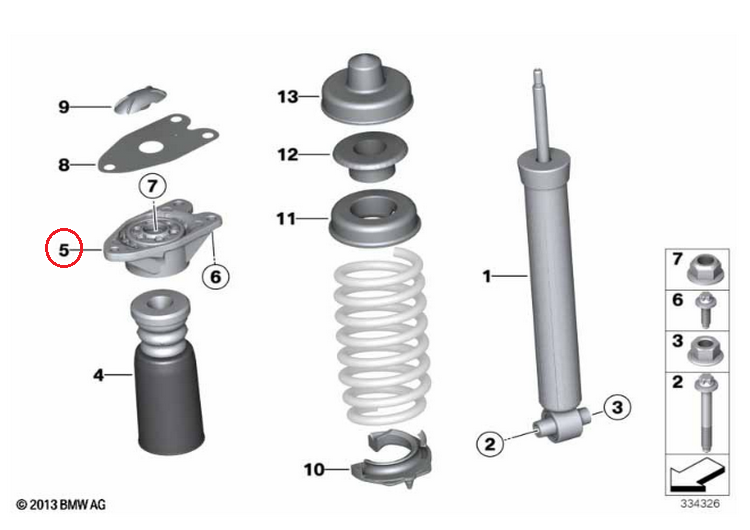 9
8
7
5
6
4
13
12
11
10
1
2
3
7
6
3
2
© 2013 BMW AG
334326