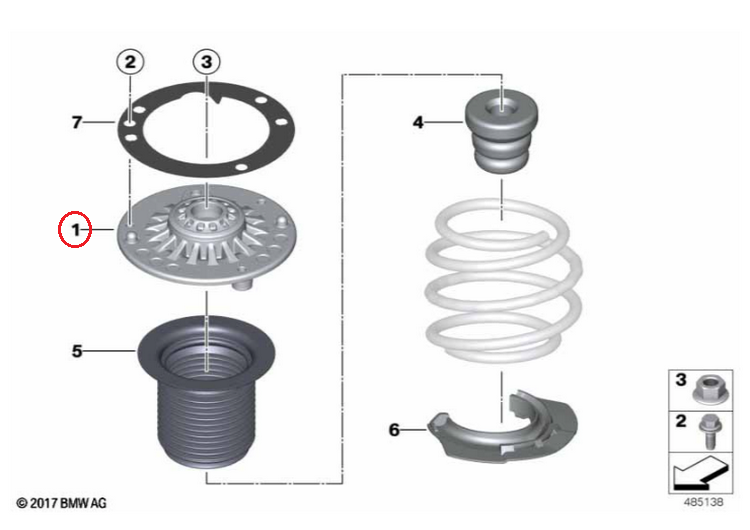 2
3
7
4
1
5
6
3
2
© 2017 BMW AG
485138