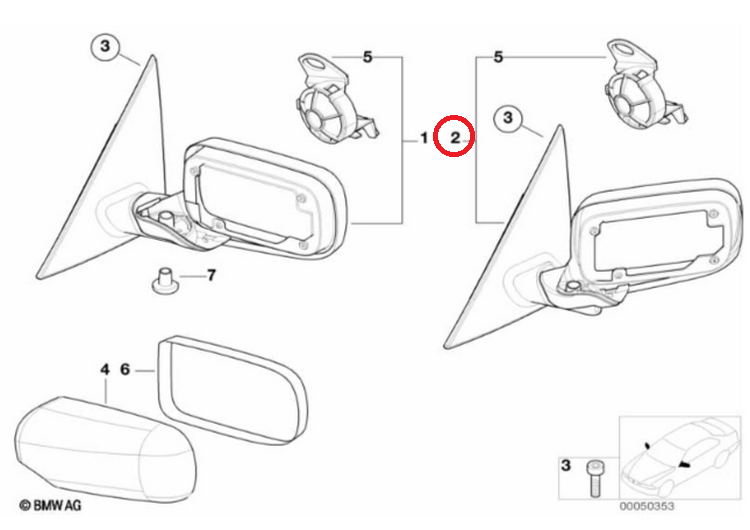 3
5
1
2
5
3
7
4
6
3
© BMW AG
00050353