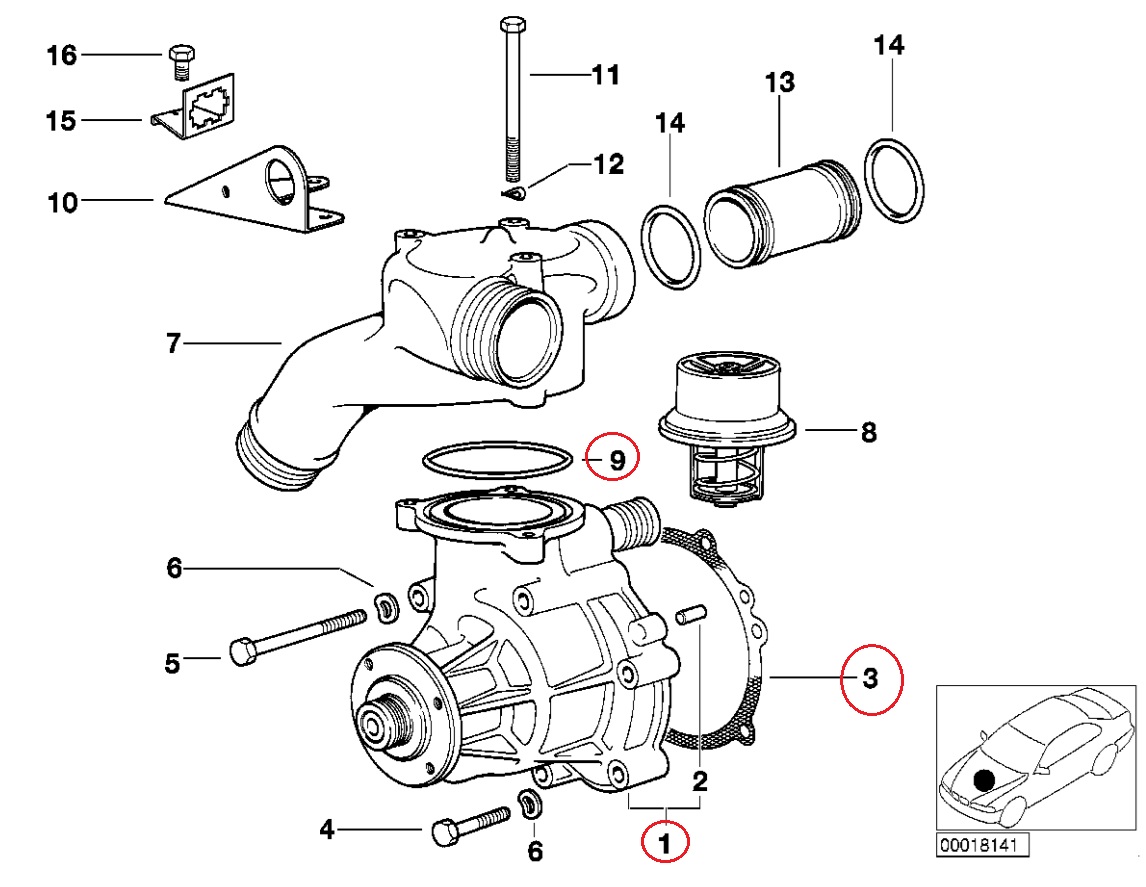 16
15
10
11
12
14
13
14
7
8
9
6
5
3
2
4
6
1
00018141