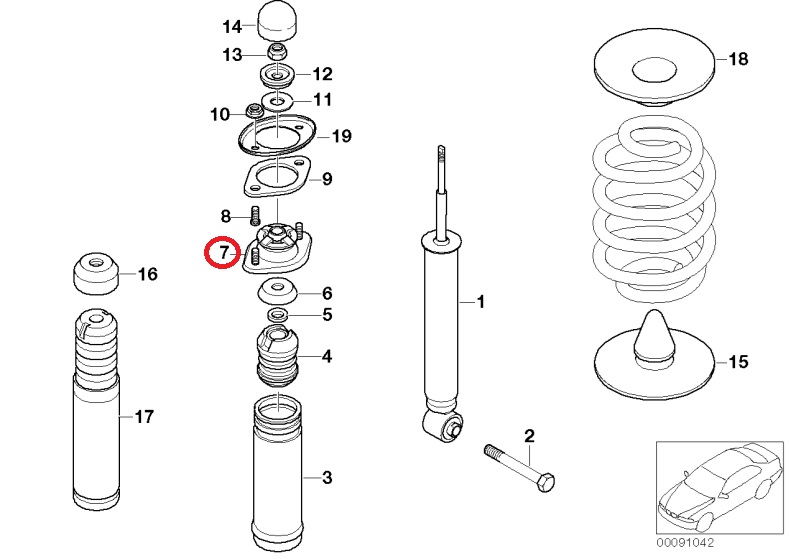 14
13
12
11
10
19
9
8
7
6
5
4
3
16
17
1
2
18
15
00091042