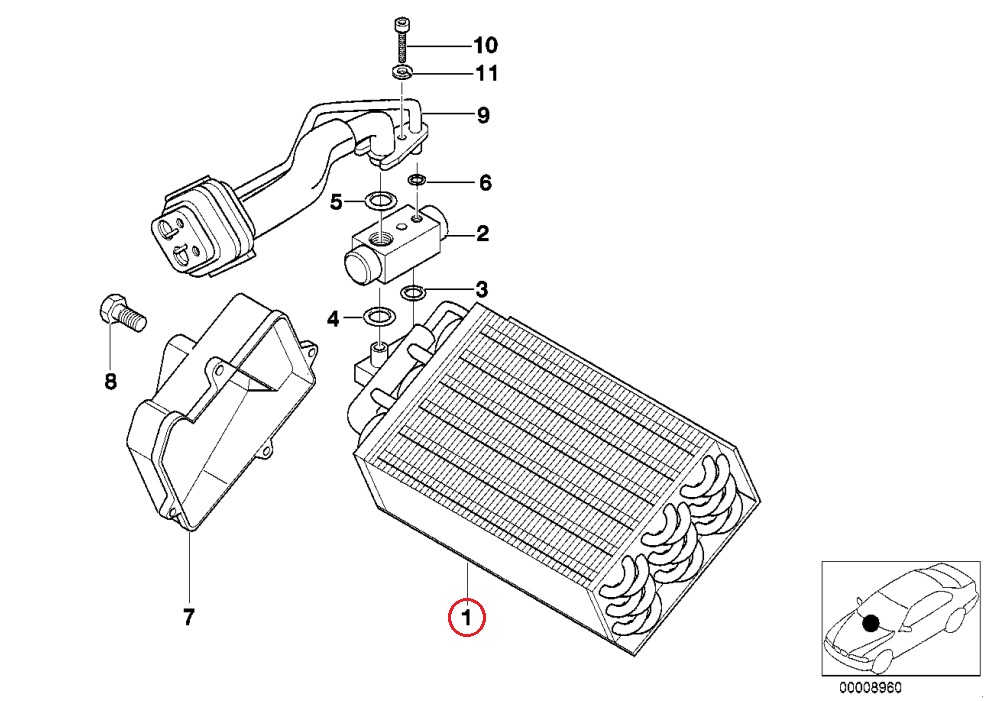 10
11
9
6
5
2
3
4
8
7
1
00008960