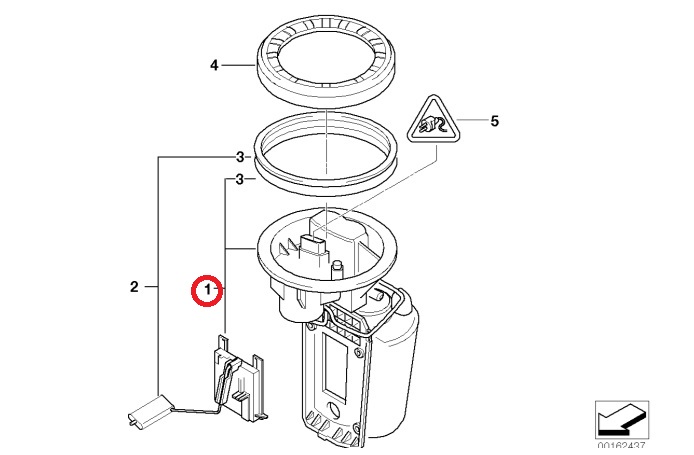 4
5
3
3
2
1
00162437