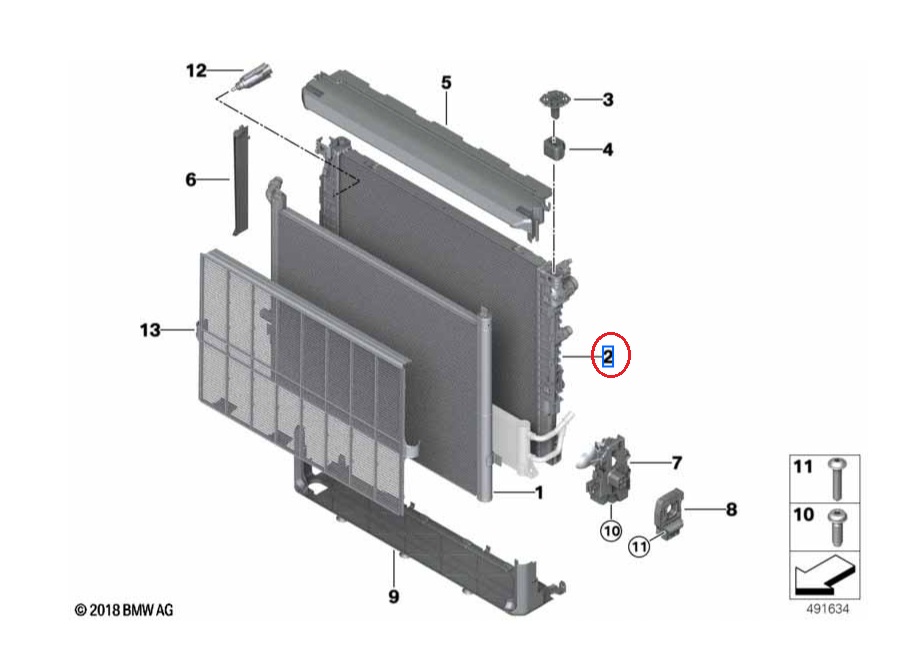 12
5
3
4
6
13
2
7
1
8
10
11
9
11
10
© 2018 BMW AG
491634