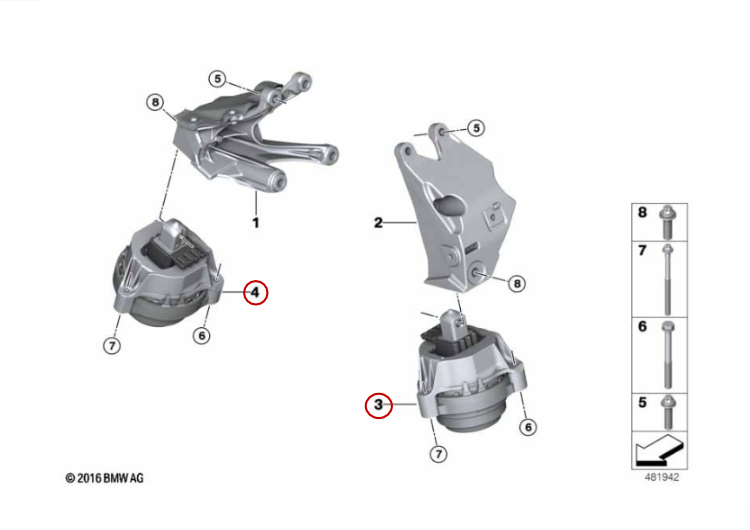 5
8
1
4
7
6
5
2
8
3
7
6
8
7
6
5
© 2016 BMW AG
481942