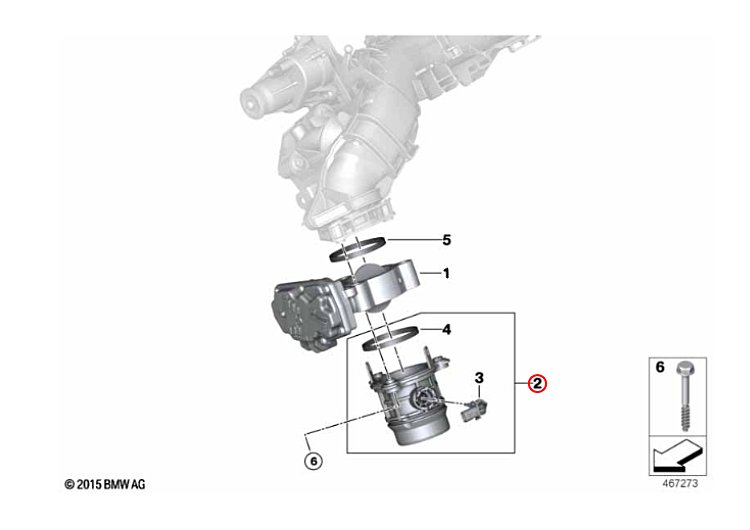 5
1
4
3
2
6
6
© 2015 BMW AG
467273