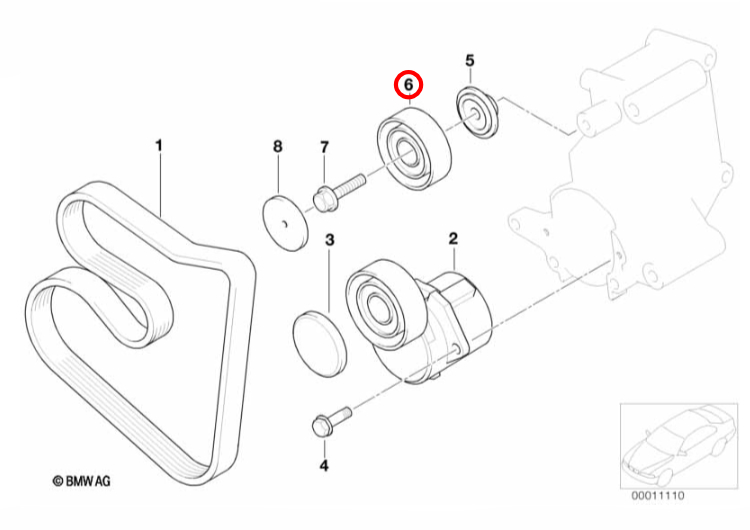 6
5
1
8
7
3
2
4
© BMW AG
00011110